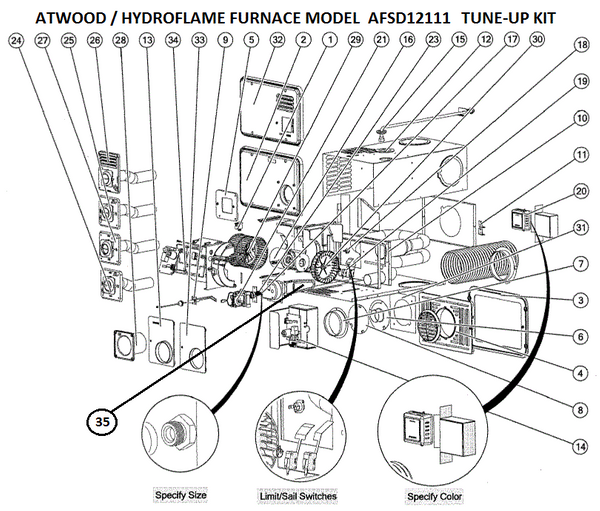 ATWOOD / HYDROFLAME FURNACE MODEL AFSD12111 TUNE-UP KIT

24 27 25 26 28 13 34 33 9 5 32 2 1 29 21 16 23 15 12 17 30

18
19
10
11
20
31
7
3
6
4
8
14
35

Specify Size
Limit/Sail Switches
Specify Color