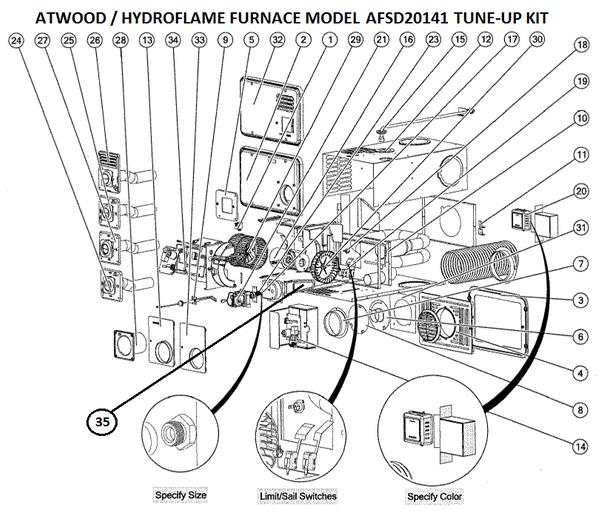 ATWOOD / HYDROFLAME FURNACE MODEL AFSD20141 TUNE-UP KIT

24 27 25 26 28 13 34 33 9 5 32 2 1 29 21 16 23 15 12 17 30

18

19

10

11

20

31

7

3

6

4

8

14

35

Specify Size

Limit/Sail Switches

Specify Color