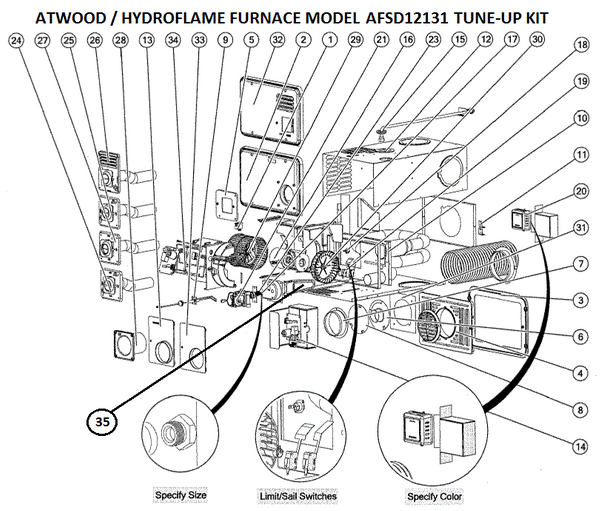 ATWOOD / HYDROFLAME FURNACE MODEL AFSD12131 TUNE-UP KIT

24 27 25 26 28 13 34 33 9 5 32 2 1 29 21 16 23 15 12 17 30

18

19

10

11

20

31

7

3

6

4

8

14

35

Specify Size

Limit/Sail Switches

Specify Color