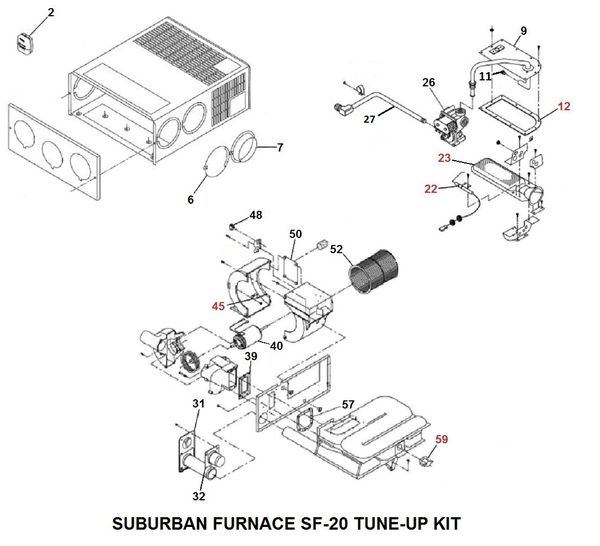 2

9

11

26

12

27

7

23

22

6

48

50

52

45

40

39

31

57

59

32

SUBURBAN FURNACE SF-20 TUNE-UP KIT